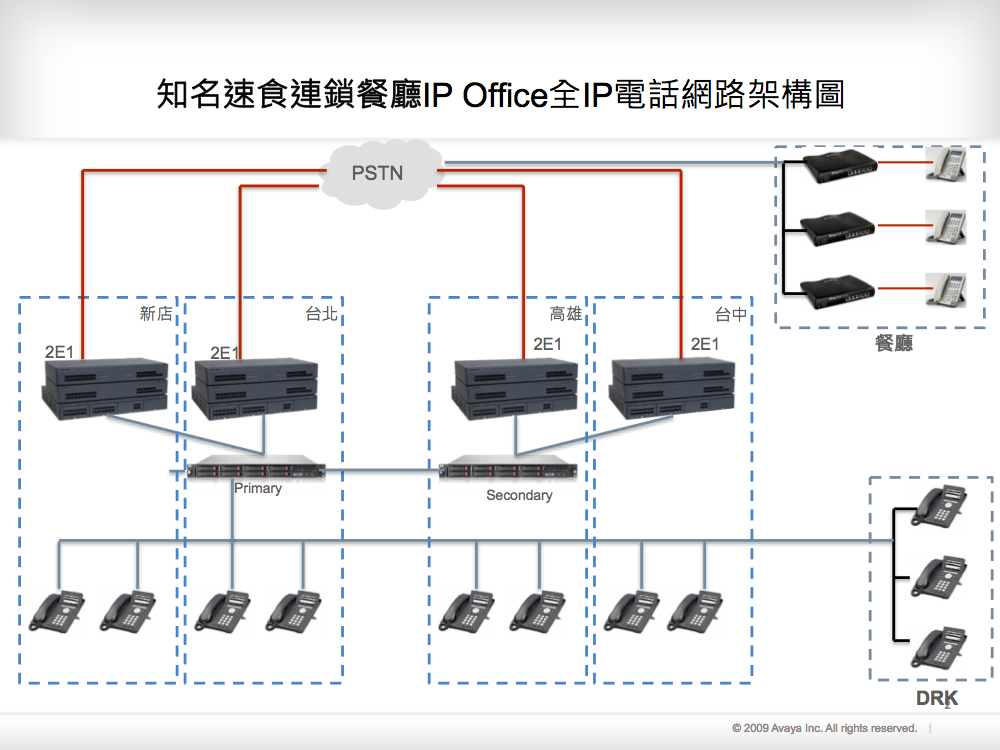 知名速食連鎖餐廳IP Office全IP電話網路架構圖

PSTN

新店

台北

高雄

台中

2E1

2E1

2E1

2E1

Primary

Secondary

餐廳

DRK

© 2009 Avaya Inc. All rights reserved.